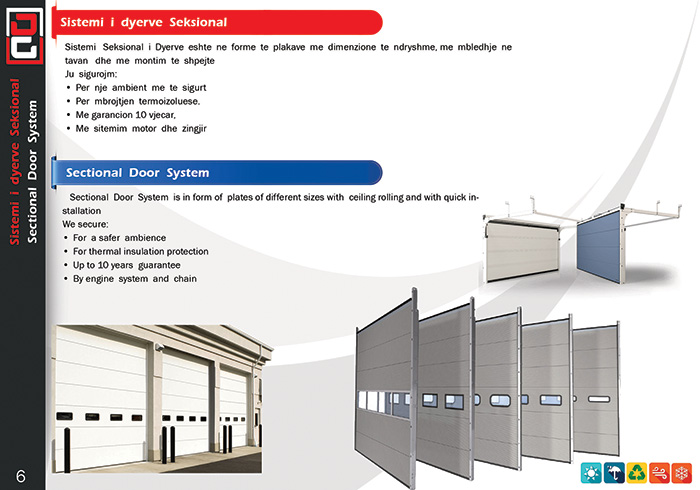 Sistemi i dyerve Seksional
Sectional Door System

Sistemi i dyerve Seksional

Sistemi Seksional i Dyerve eshte ne forme te plakave me dimenzione te ndryshme, me mbledhje ne tavan dhe me montim te shpejte
Ju sigurojm:
• Per nje ambient me te sigurt
• Per mbrojtjen termoizoluese,
• Me garancion 10 vjecar,
• Me sitemim motor dhe zingjir

Sectional Door System

Sectional Door System is in form of plates of different sizes with ceiling rolling and with quick installation
We secure:
• For a safer ambience
• For thermal insulation protection
• Up to 10 years guarantee
• By engine system and chain

6